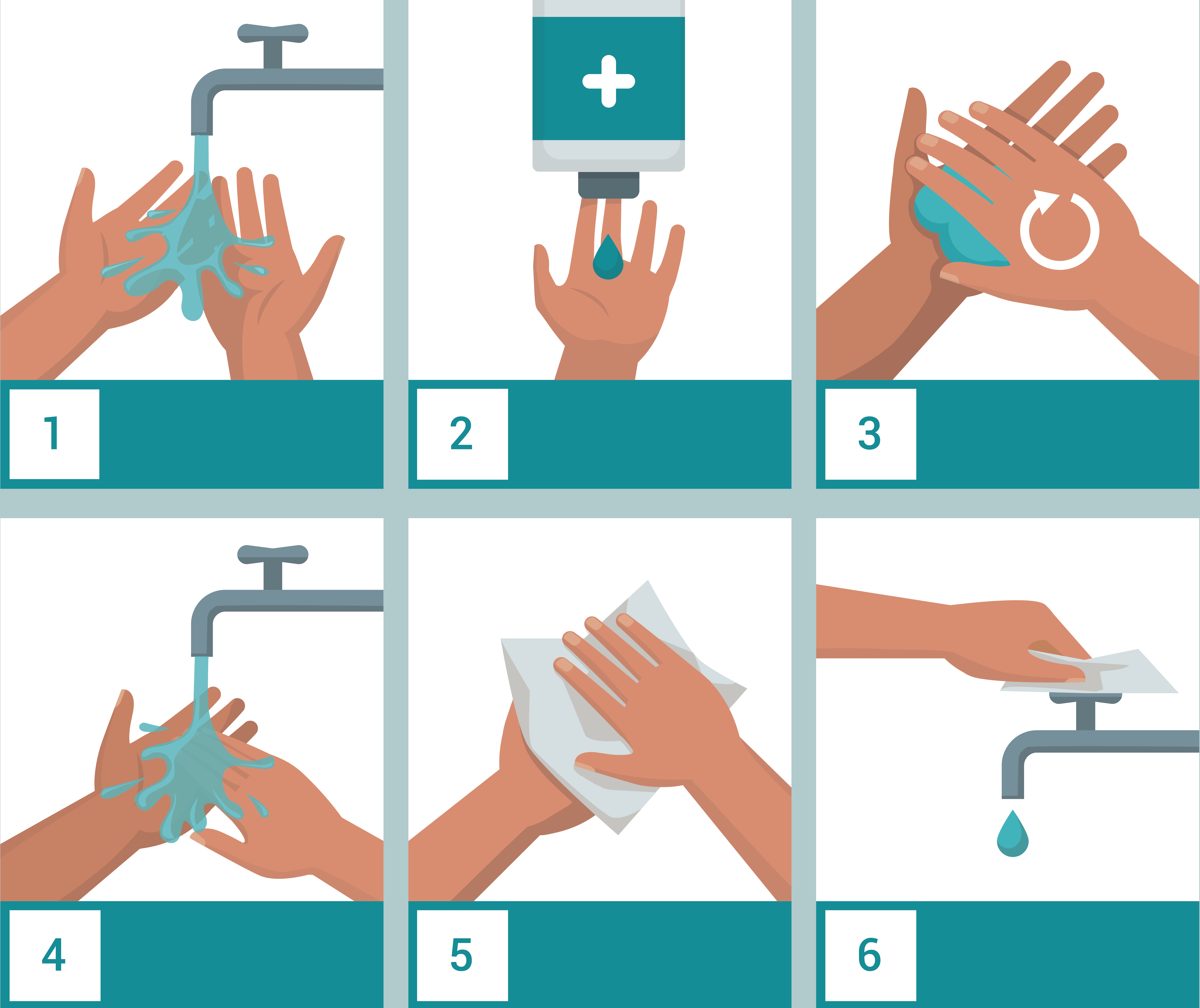 1

2

3

4

5

6